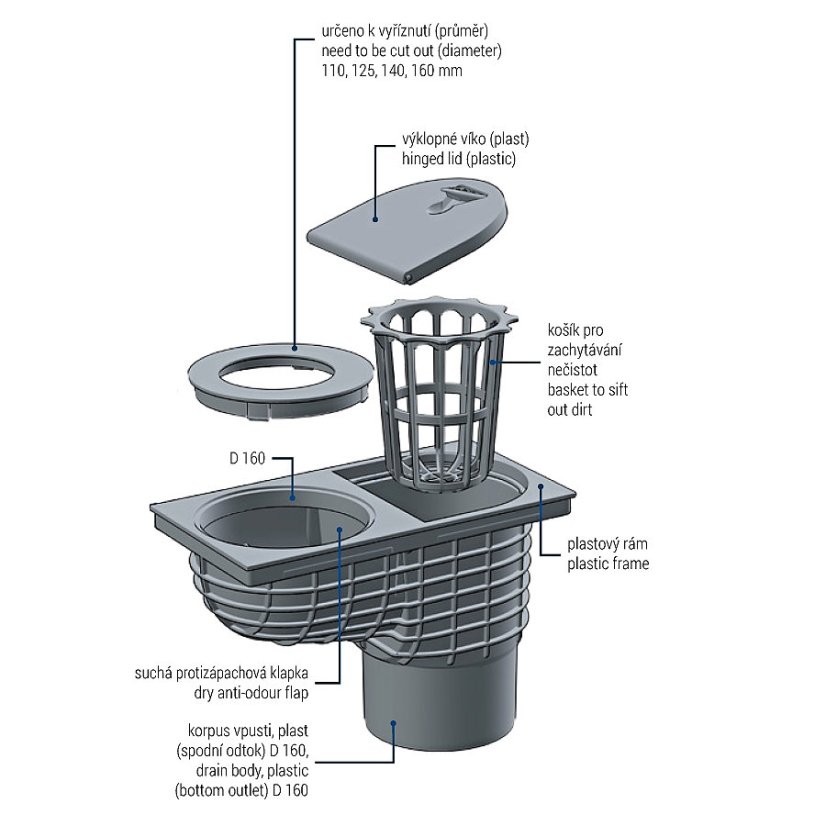 určeno k vyříznutí (průměr)
need to be cut out (diameter)
110, 125, 140, 160 mm

výklopné víko (plast)
hinged lid (plastic)

košík pro
zachytávání
nečistot
basket to sift
out dirt

D 160

plastový rám
plastic frame

suchá protizápachová klapka
dry anti-odour flap

korpus vpusti, plast
(spodní odtok) D 160,
drain body, plastic
(bottom outlet) D 160