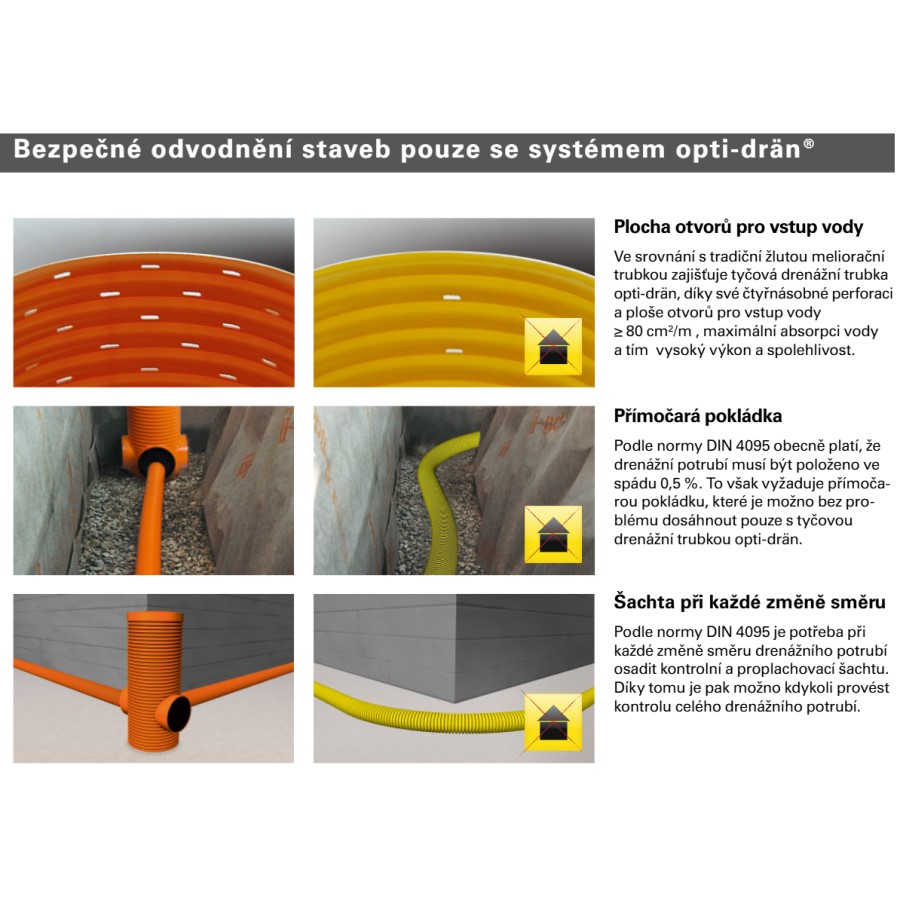 Bezpečné odvodnění staveb pouze se systémem opti-drän®

Plocha otvorů pro vstup vody

Ve srovnání s tradiční žlutou meliorační trubkou zajišťuje tyčová drenážní trubka opti-drän, díky své čtyřnásobné perforaci a ploše otvorů pro vstup vody ≥ 80 cm²/m , maximální absorpci vody a tím vysoký výkon a spolehlivost.

Přímočará pokládka

Podle normy DIN 4095 obecně platí, že drenážní potrubí musí být položeno ve spádu 0,5 %. To však vyžaduje přímočarou pokládku, které je možno bez problému dosáhnout pouze s tyčovou drenážní trubkou opti-drän.

Šachta při každé změně směru

Podle normy DIN 4095 je potřeba při každé změně směru drenážního potrubí osadit kontrolní a proplachovací šachtu. Díky tomu je pak možno kdykoli provést kontrolu celého drenážního potrubí.